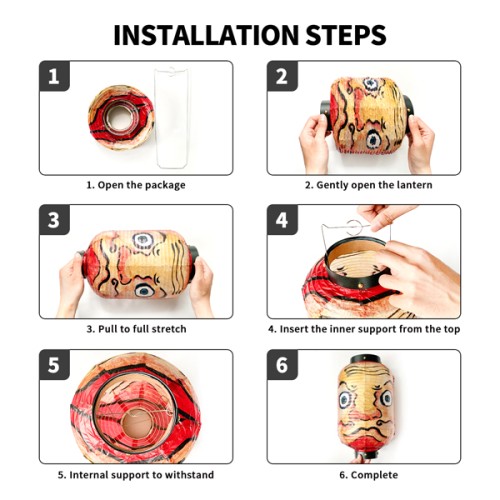 INSTALLATION STEPS

1

1. Open the package

2

2. Gently open the lantern

3

3. Pull to full stretch

4

4. Insert the inner support from the top

5

5. Internal support to withstand

6

6. Complete