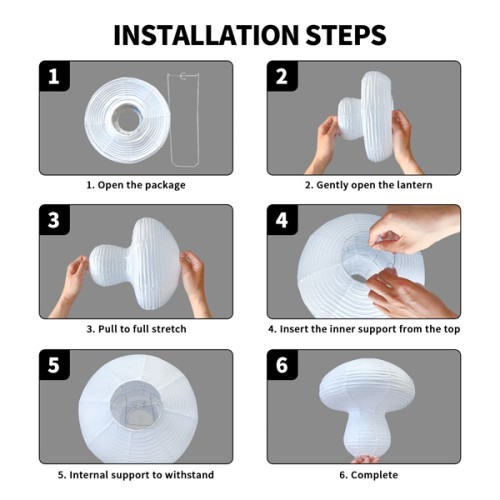 INSTALLATION STEPS

1

1. Open the package

2

2. Gently open the lantern

3

3. Pull to full stretch

4

4. Insert the inner support from the top

5

5. Internal support to withstand

6

6. Complete