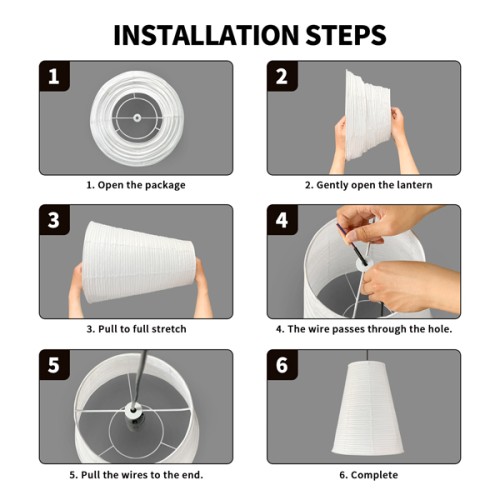 INSTALLATION STEPS

1

1. Open the package

2

2. Gently open the lantern

3

3. Pull to full stretch

4

4. The wire passes through the hole.

5

5. Pull the wires to the end.

6

6. Complete