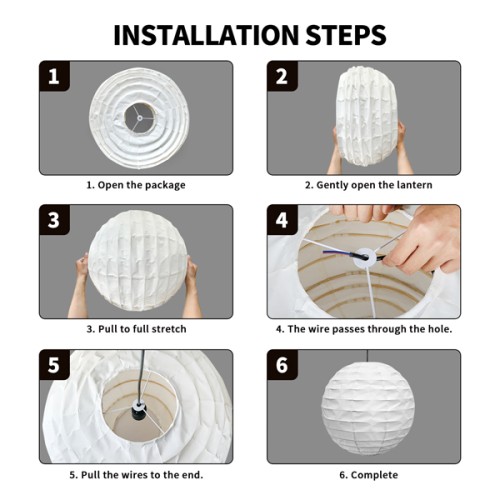 INSTALLATION STEPS

1

1. Open the package

2

2. Gently open the lantern

3

3. Pull to full stretch

4

4. The wire passes through the hole.

5

5. Pull the wires to the end.

6

6. Complete