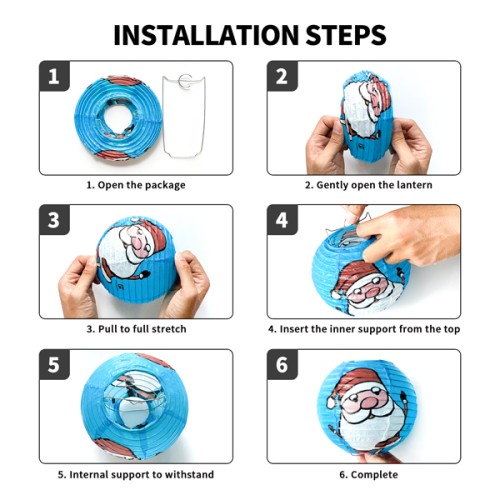 INSTALLATION STEPS

1

1. Open the package

2

2. Gently open the lantern

3

3. Pull to full stretch

4

4. Insert the inner support from the top

5

5. Internal support to withstand

6

6. Complete