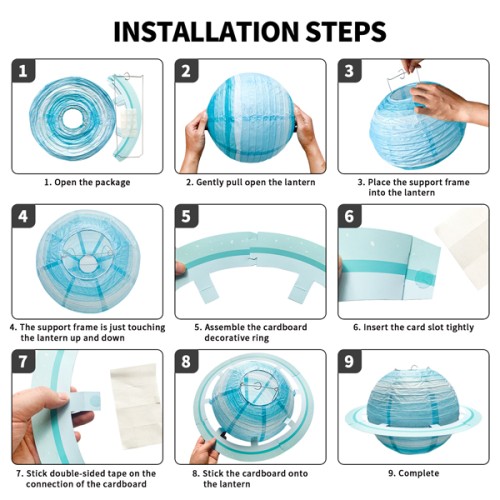 INSTALLATION STEPS

1

1. Open the package

2

2. Gently pull open the lantern

3

3. Place the support frame into the lantern

4

4. The support frame is just touching the lantern up and down

5

5. Assemble the cardboard decorative ring

6

6. Insert the card slot tightly

7

7. Stick double-sided tape on the connection of the cardboard

8

8. Stick the cardboard onto the lantern

9

9. Complete