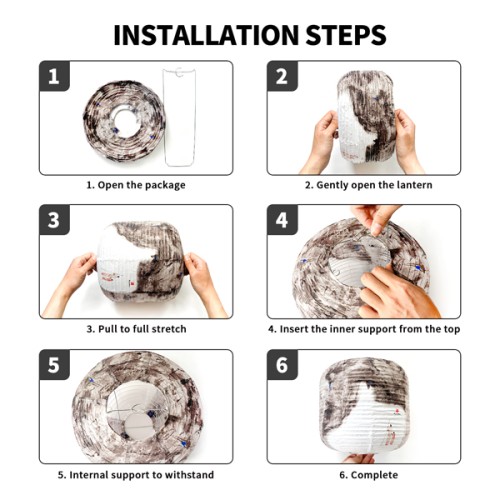 INSTALLATION STEPS

1

1. Open the package

2

2. Gently open the lantern

3

3. Pull to full stretch

4

4. Insert the inner support from the top

5

5. Internal support to withstand

6

6. Complete