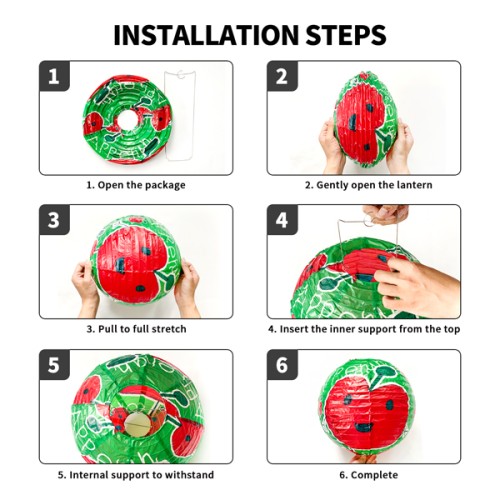 INSTALLATION STEPS

1

1. Open the package

2

2. Gently open the lantern

3

3. Pull to full stretch

4

4. Insert the inner support from the top

5

5. Internal support to withstand

6

6. Complete